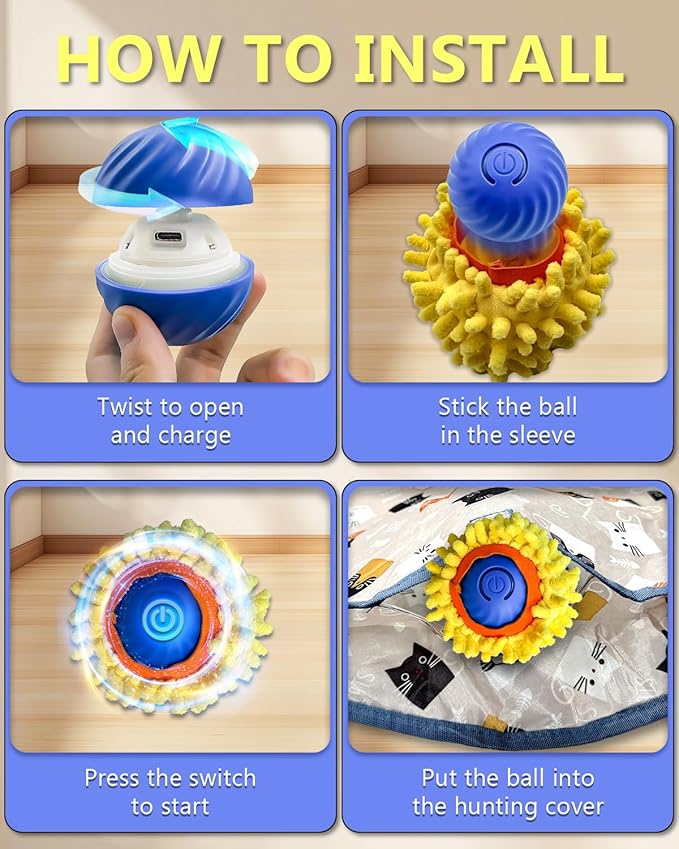 HOW TO INSTALL

Twist to open and charge

Stick the ball in the sleeve

Press the switch to start

Put the ball into the hunting cover