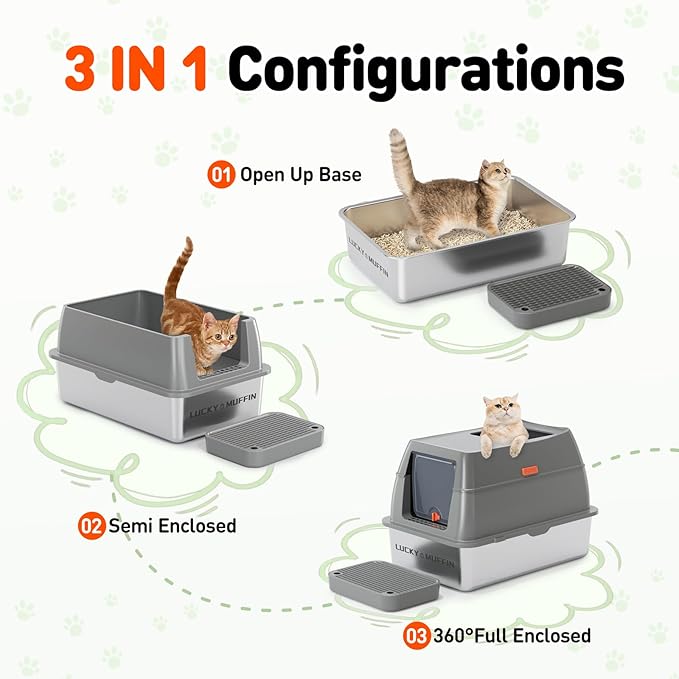 3 IN 1 Configurations

01 Open Up Base

LUCKY MUFFIN

LUCKY MUFFIN

02 Semi Enclosed

LUCKY MUFFIN

03 360°Full Enclosed