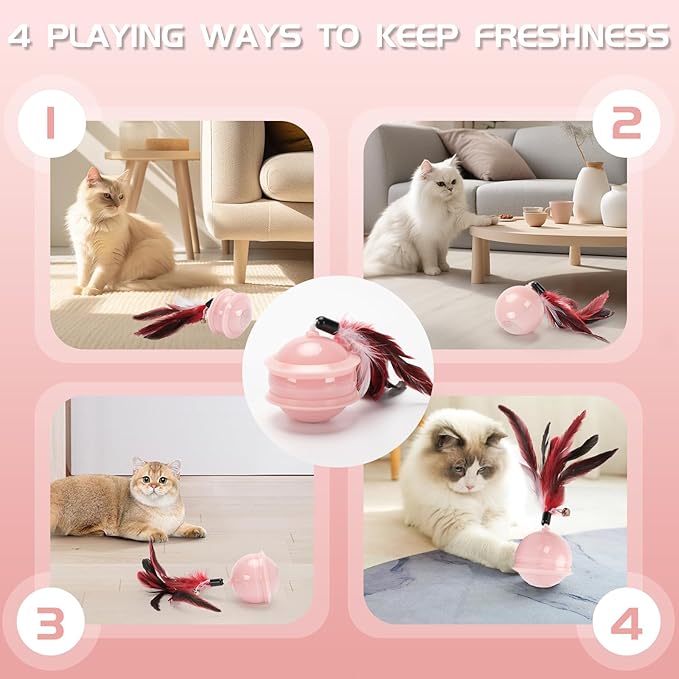 4 PLAYING WAYS TO KEEP FRESHNESS

1

2

3

4