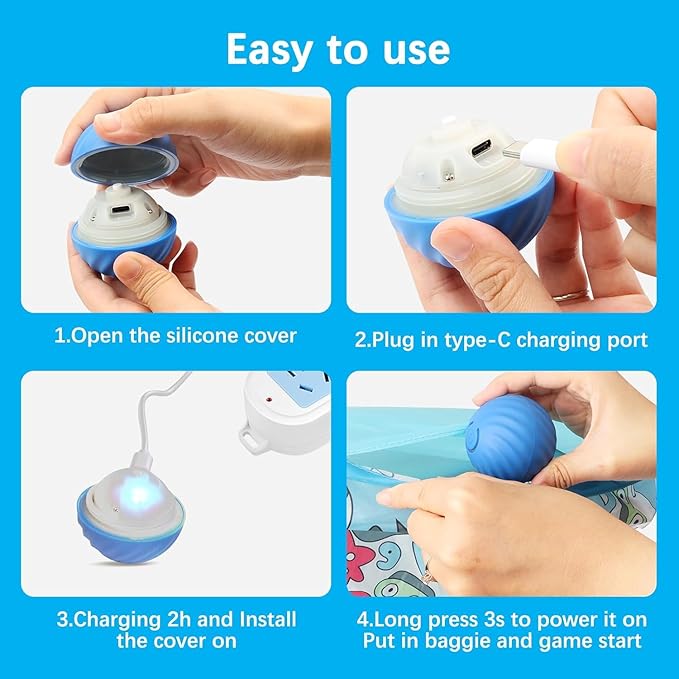 Easy to use

1.Open the silicone cover

2.Plug in type-C charging port

3.Charging 2h and Install the cover on

4.Long press 3s to power it on
Put in baggie and game start