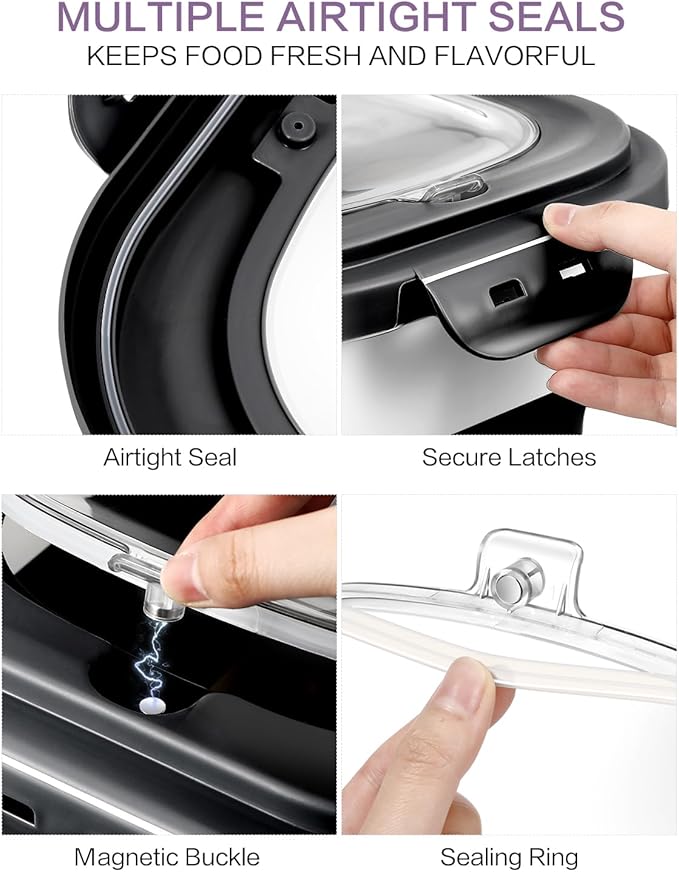 MULTIPLE AIRTIGHT SEALS
KEEPS FOOD FRESH AND FLAVORFUL

Airtight Seal

Secure Latches

Magnetic Buckle

Sealing Ring