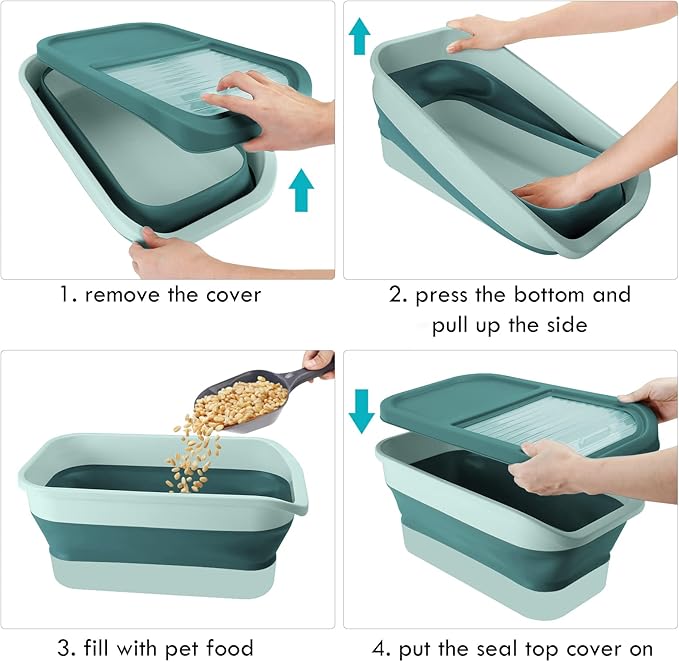 1. remove the cover

2. press the bottom and pull up the side

3. fill with pet food

4. put the seal top cover on