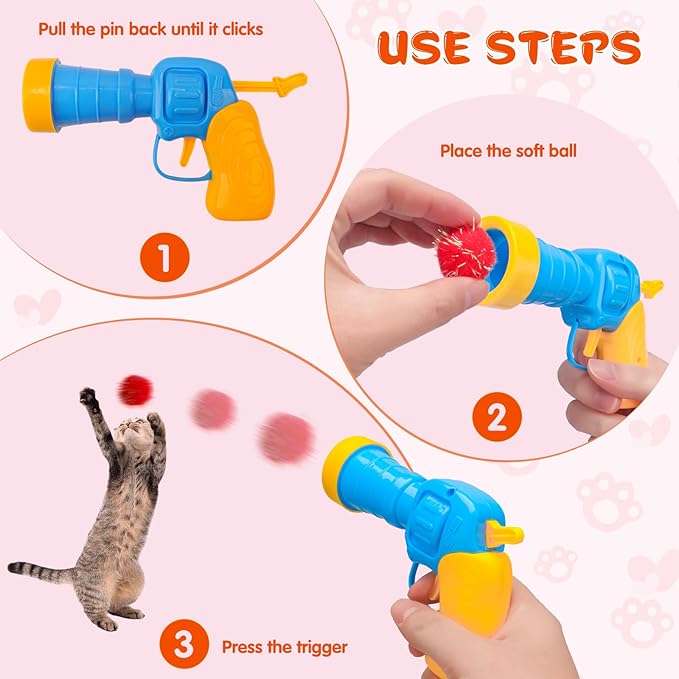 USE STEPS

Pull the pin back until it clicks

1

Place the soft ball

2

3 Press the trigger