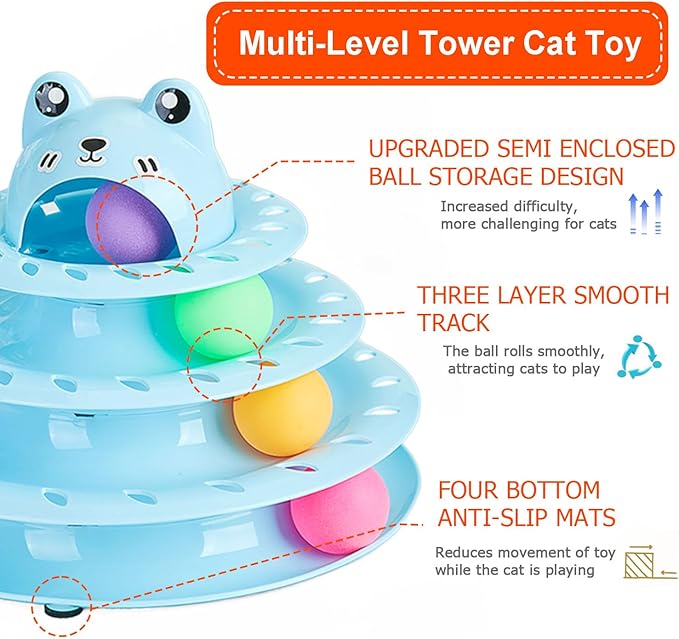 Multi-Level Tower Cat Toy

UPGRADED SEMI ENCLOSED BALL STORAGE DESIGN

Increased difficulty, more challenging for cats

THREE LAYER SMOOTH TRACK

The ball rolls smoothly, attracting cats to play

FOUR BOTTOM ANTI-SLIP MATS

Reduces movement of toy while the cat is playing