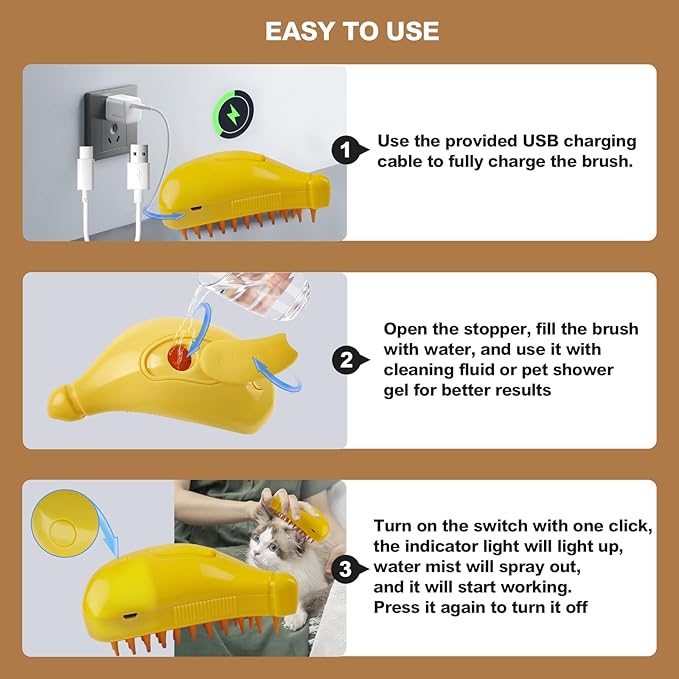 EASY TO USE

1 Use the provided USB charging cable to fully charge the brush.

2 Open the stopper, fill the brush with water, and use it with cleaning fluid or pet shower gel for better results

3 Turn on the switch with one click, the indicator light will light up, water mist will spray out, and it will start working. Press it again to turn it off