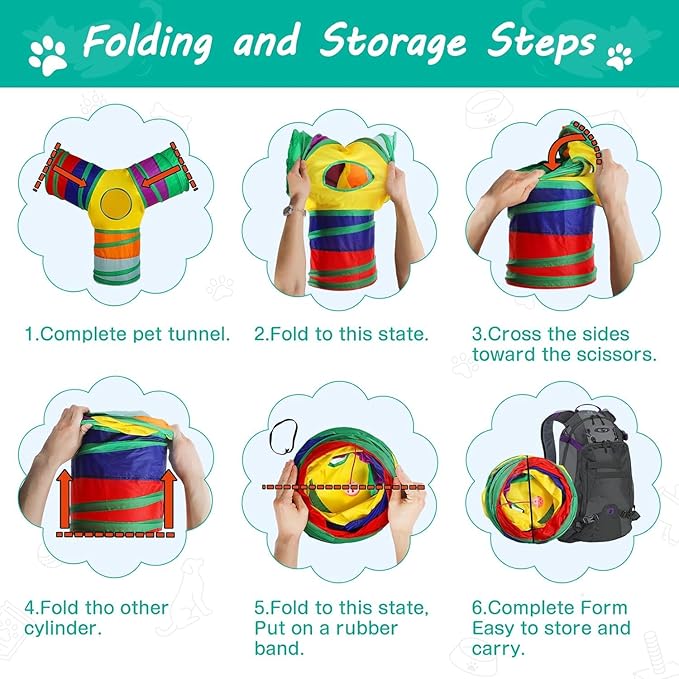 Folding and Storage Steps

1.Complete pet tunnel.

2.Fold to this state.

3.Cross the sides toward the scissors.

4.Fold tho other cylinder.

5.Fold to this state, Put on a rubber band.

6.Complete Form Easy to store and carry.