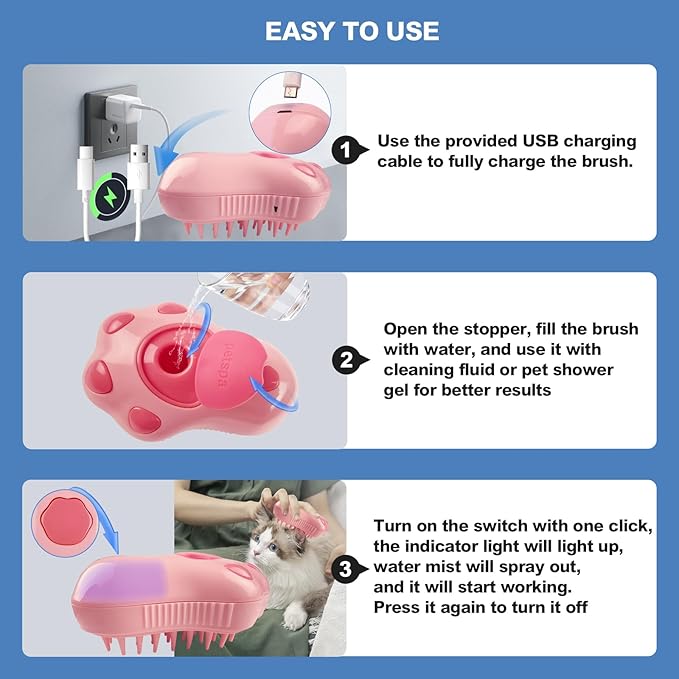 EASY TO USE

1 Use the provided USB charging cable to fully charge the brush.

petspa

2 Open the stopper, fill the brush with water, and use it with cleaning fluid or pet shower gel for better results

3 Turn on the switch with one click, the indicator light will light up, water mist will spray out, and it will start working. Press it again to turn it off