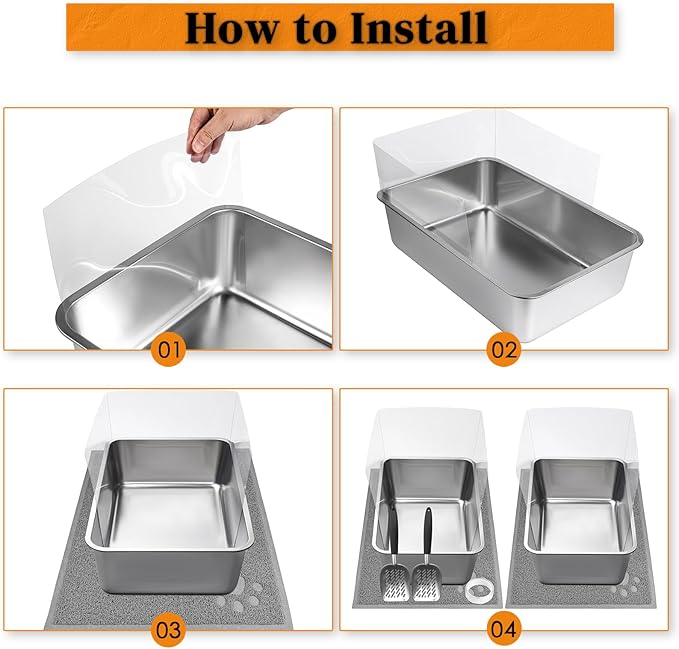 How to Install

01

02

03

04