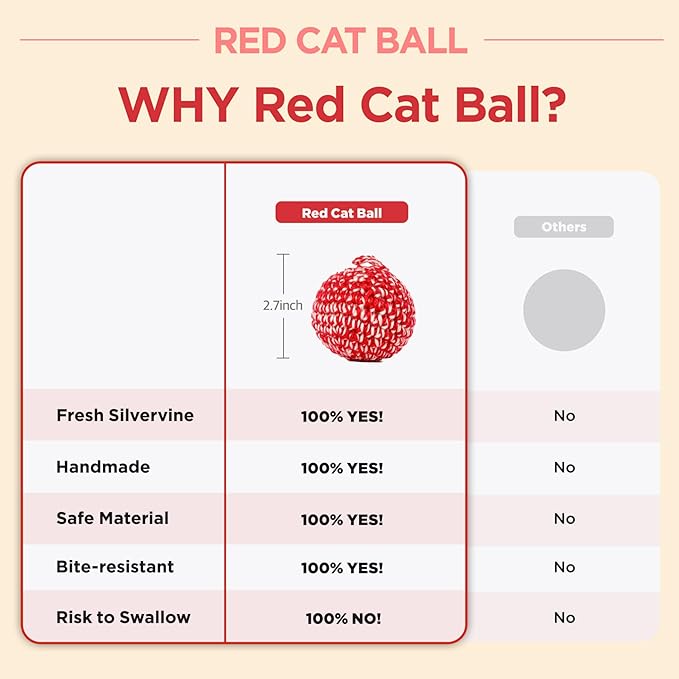 RED CAT BALL

WHY Red Cat Ball?

| | Red Cat Ball | Others |
|---|---|---|
| | 2.7inch | |
| Fresh Silvervine | 100% YES! | No |
| Handmade | 100% YES! | No |
| Safe Material | 100% YES! | No |
| Bite-resistant | 100% YES! | No |
| Risk to Swallow | 100% NO! | No |