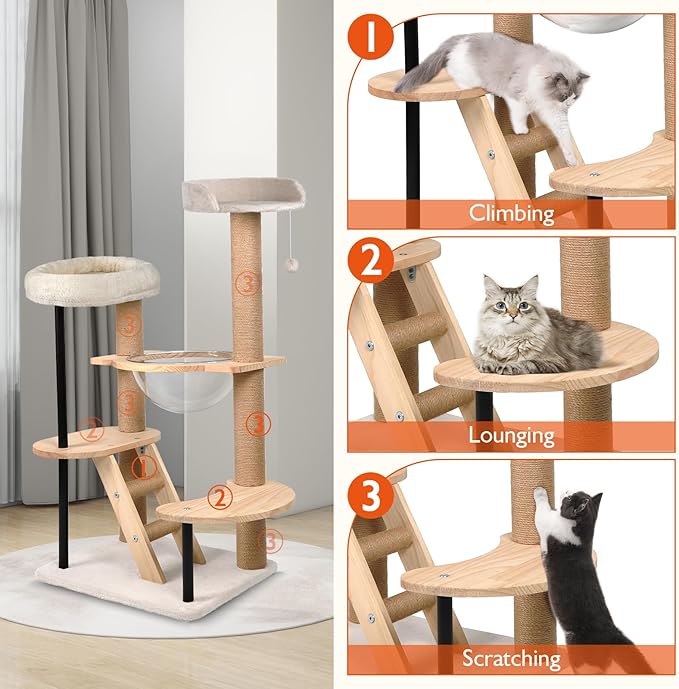 3
3
3
3
2
1
2
3

1
Climbing

2
Lounging

3
Scratching