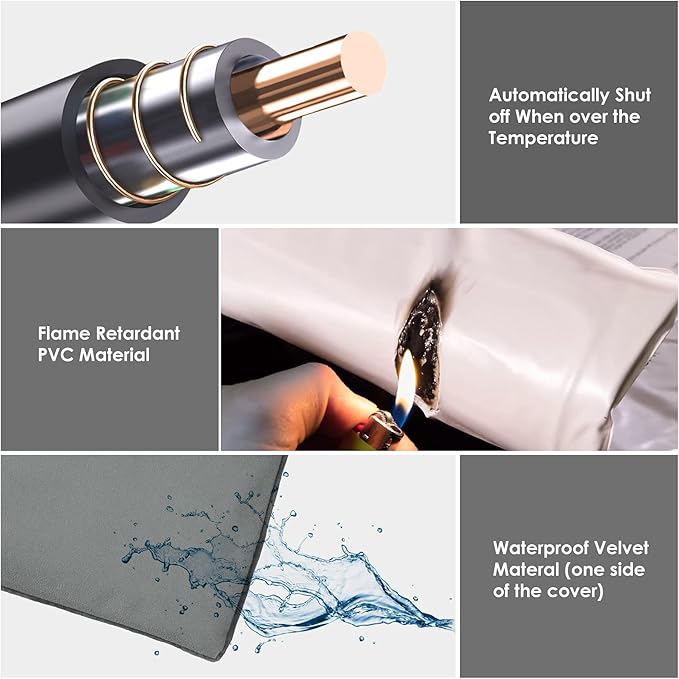 Automatically Shut off When over the Temperature

Flame Retardant PVC Material

Waterproof Velvet Materal (one side of the cover)