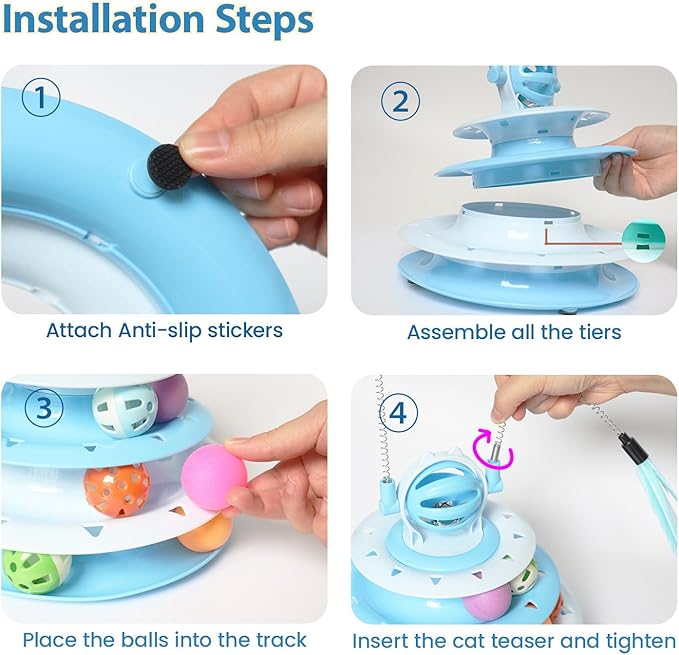 Installation Steps

1

Attach Anti-slip stickers

2

Assemble all the tiers

3

Place the balls into the track

4

Insert the cat teaser and tighten