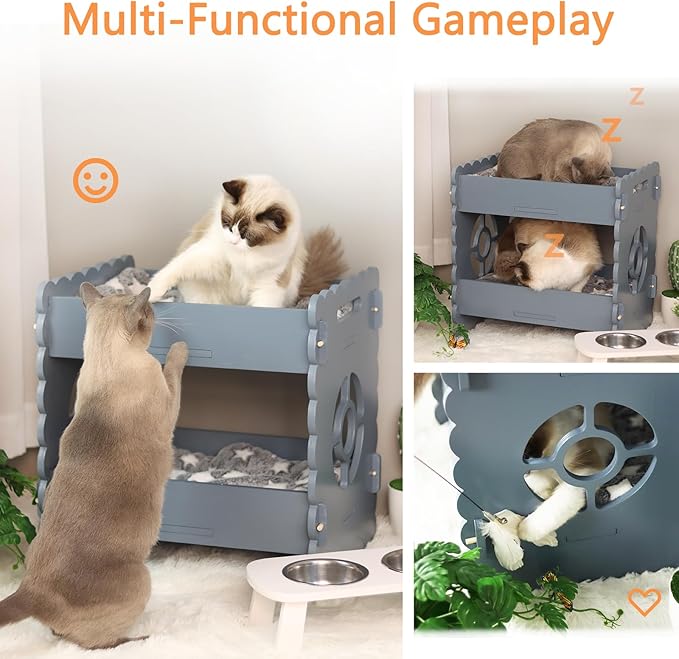 Multi-Functional Gameplay

Z
Z
Z