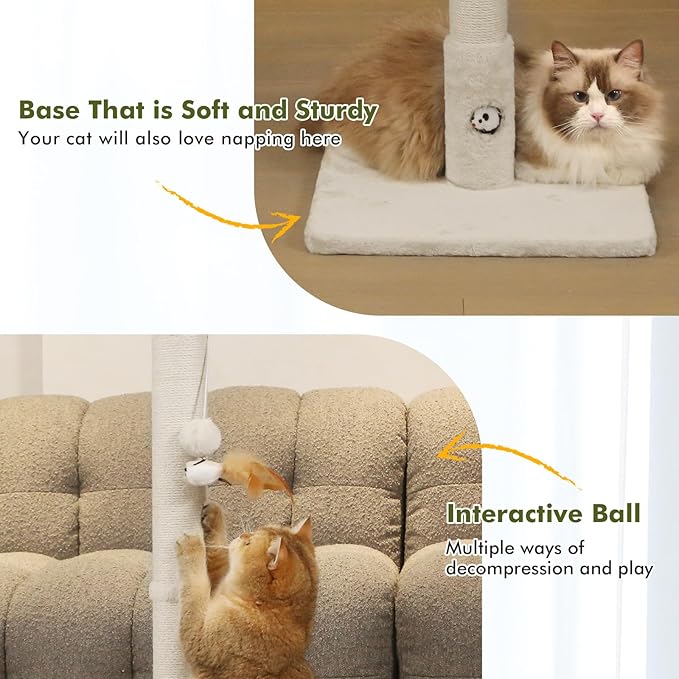 Base That is Soft and Sturdy
Your cat will also love napping here

Interactive Ball
Multiple ways of decompression and play