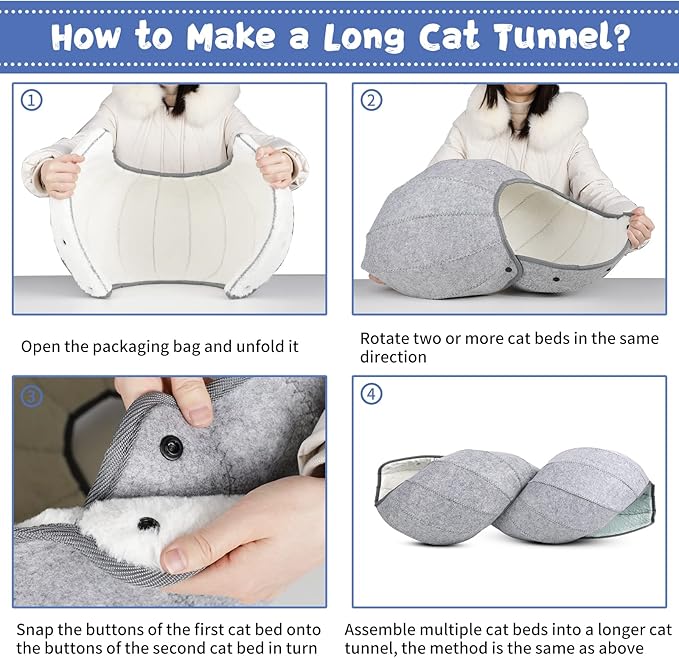 How to Make a Long Cat Tunnel?

①

Open the packaging bag and unfold it

②

Rotate two or more cat beds in the same direction

③

Snap the buttons of the first cat bed onto the buttons of the second cat bed in turn

④

Assemble multiple cat beds into a longer cat tunnel, the method is the same as above