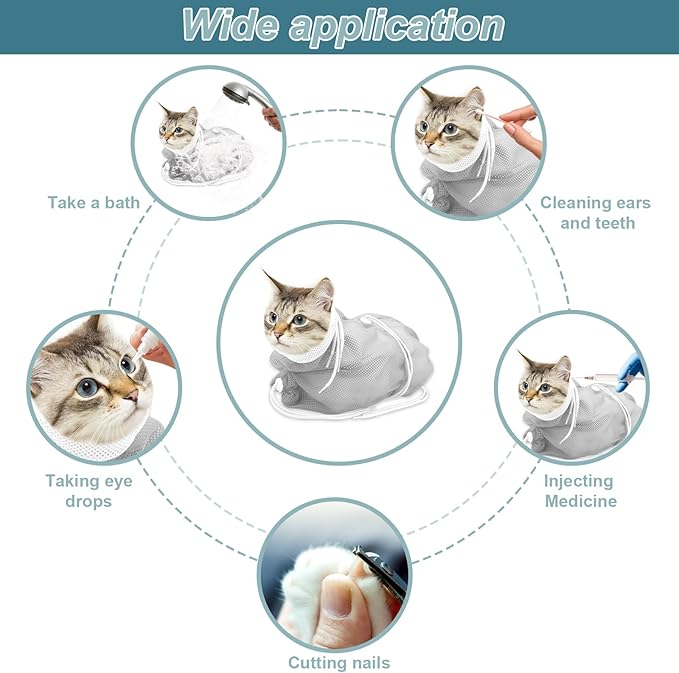 Wide application

Take a bath

Cleaning ears and teeth

Taking eye drops

Injecting Medicine

Cutting nails