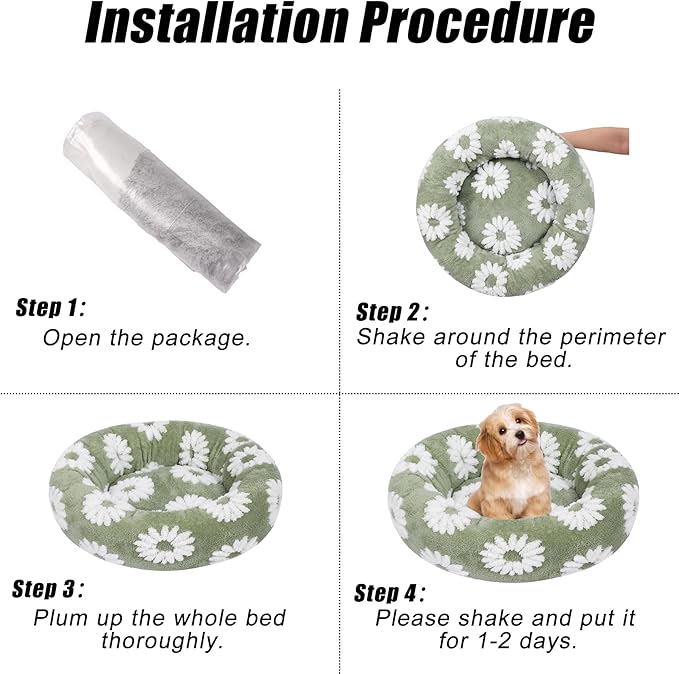 Installation Procedure

Step 1:
Open the package.

Step 2:
Shake around the perimeter of the bed.

Step 3:
Plum up the whole bed thoroughly.

Step 4:
Please shake and put it for 1-2 days.