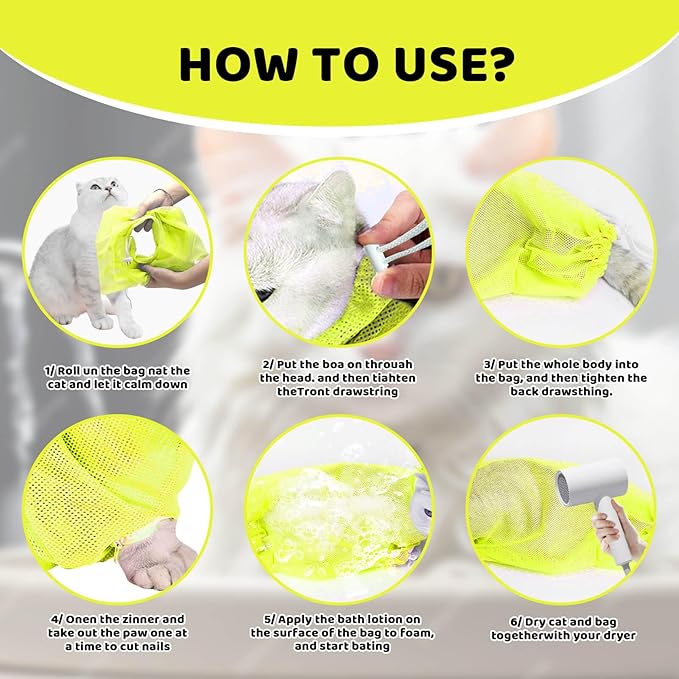 HOW TO USE?

1/ Roll un the bag nat the cat and let it calm down

2/ Put the boa on throuah the head. and then tiahten theTront drawstring

3/ Put the whole body into the bag, and then tighten the back drawsthing.

4/ Onen the zinner and take out the paw one at a time to cut nails

5/ Apply the bath lotion on the surface of the bag to foam, and start bating

6/ Dry cat and bag togetherwith your dryer