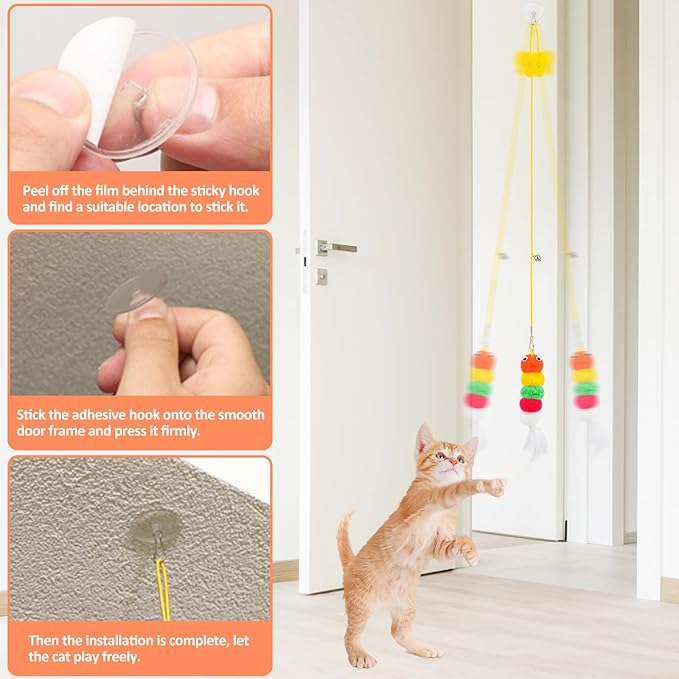 Peel off the film behind the sticky hook and find a suitable location to stick it.

Stick the adhesive hook onto the smooth door frame and press it firmly.

Then the installation is complete, let the cat play freely.