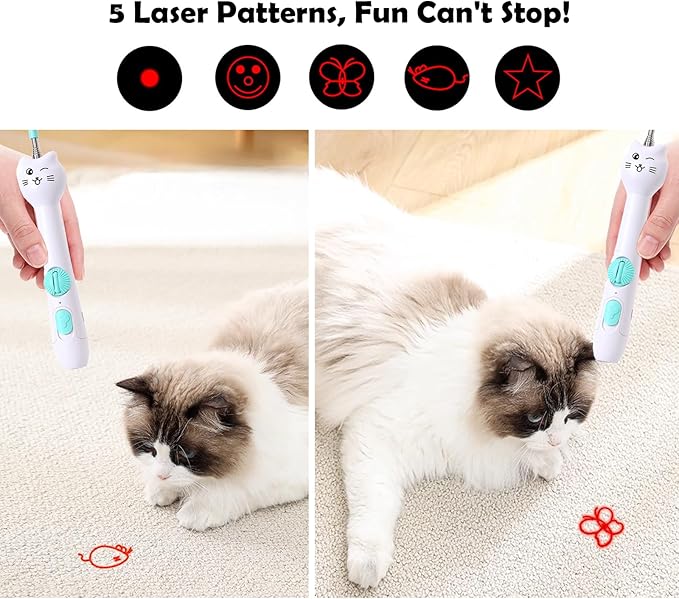 5 Laser Patterns, Fun Can't Stop!