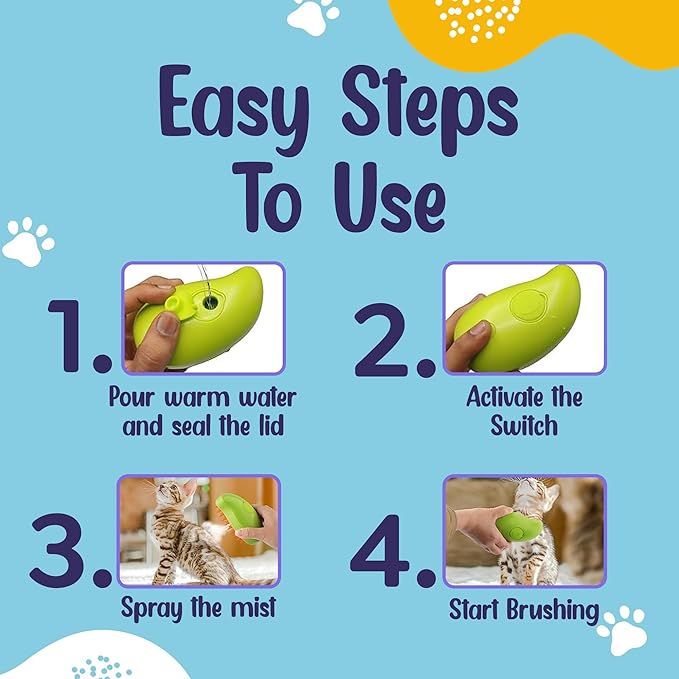 Easy Steps To Use

1.
Pour warm water and seal the lid

2.
Activate the Switch

3.
Spray the mist

4.
Start Brushing