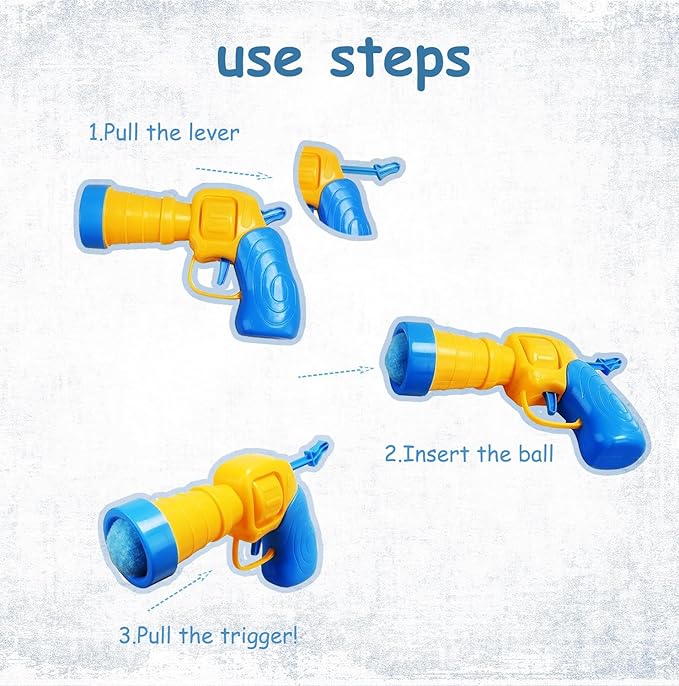 use steps

1.Pull the lever

2.Insert the ball

3.Pull the trigger!