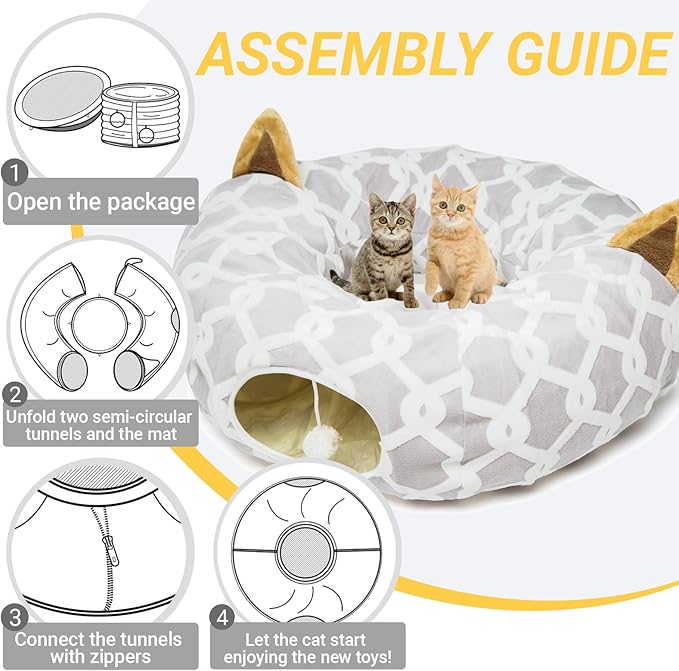 ASSEMBLY GUIDE

1
Open the package

2
Unfold two semi-circular tunnels and the mat

3
Connect the tunnels with zippers

4
Let the cat start enjoying the new toys!