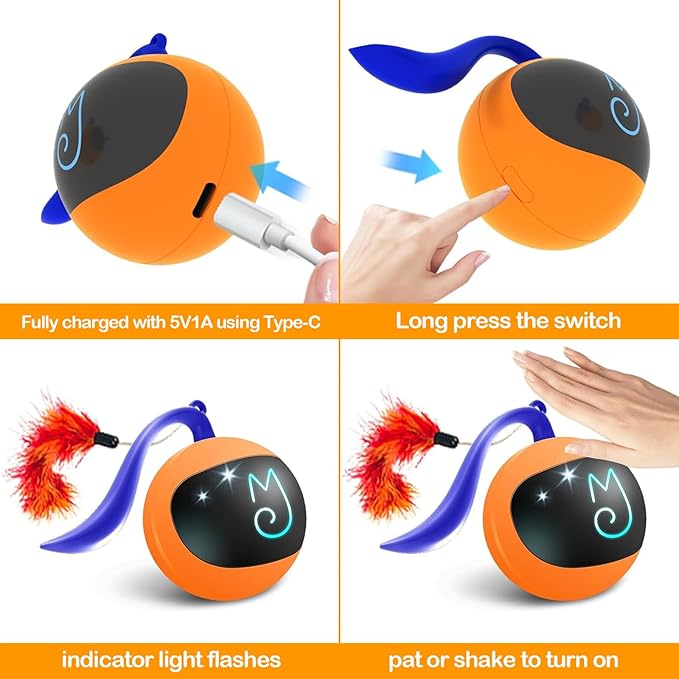 Fully charged with 5V1A using Type-C

Long press the switch

indicator light flashes

pat or shake to turn on