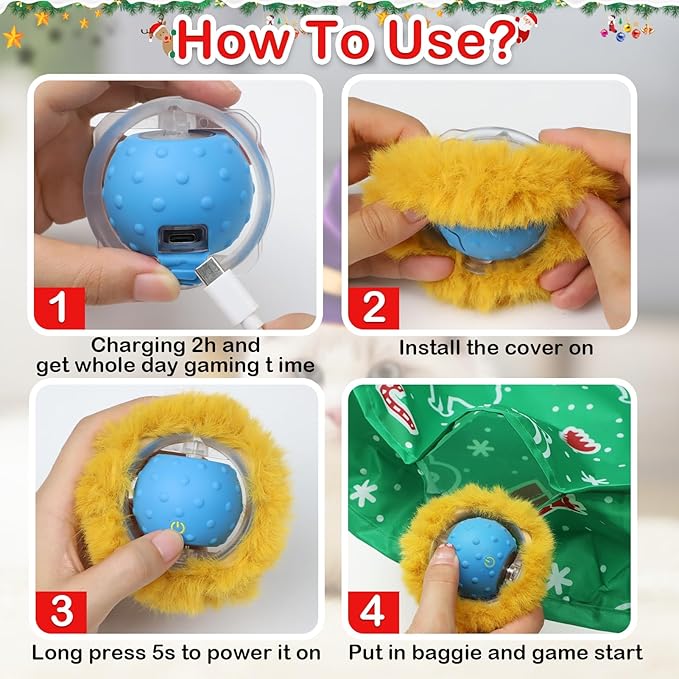 How To Use?

1
Charging 2h and get whole day gaming t ime

2
Install the cover on

3
Long press 5s to power it on

4
Put in baggie and game start