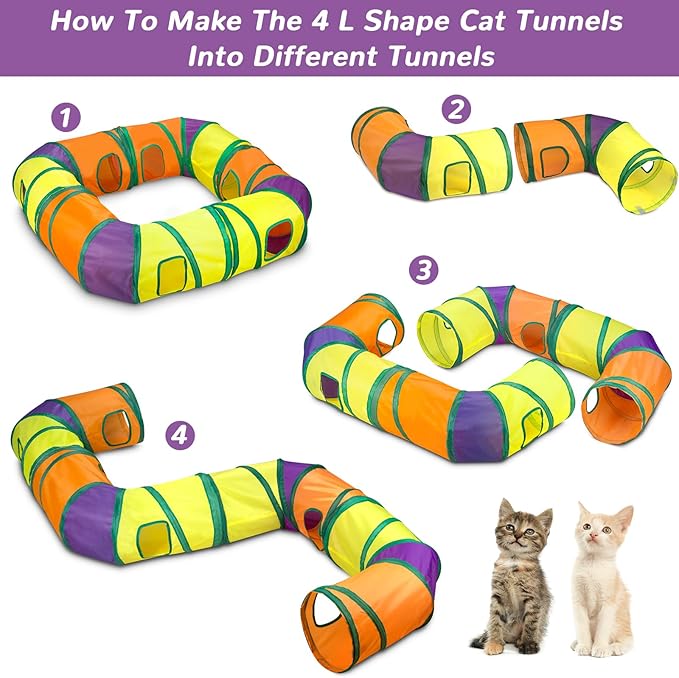 How To Make The 4 L Shape Cat Tunnels Into Different Tunnels

1

2

3

4