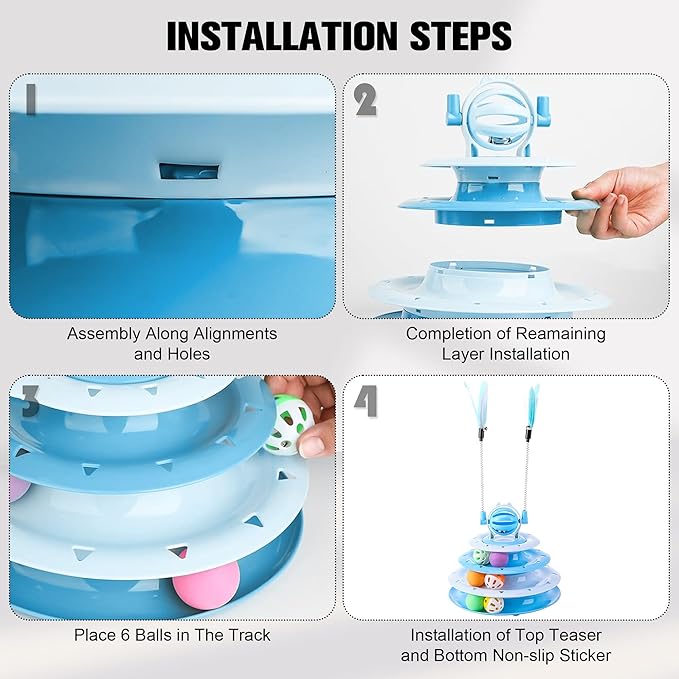 INSTALLATION STEPS

1

Assembly Along Alignments and Holes

2

Completion of Reamaining Layer Installation

3

Place 6 Balls in The Track

4

Installation of Top Teaser and Bottom Non-slip Sticker