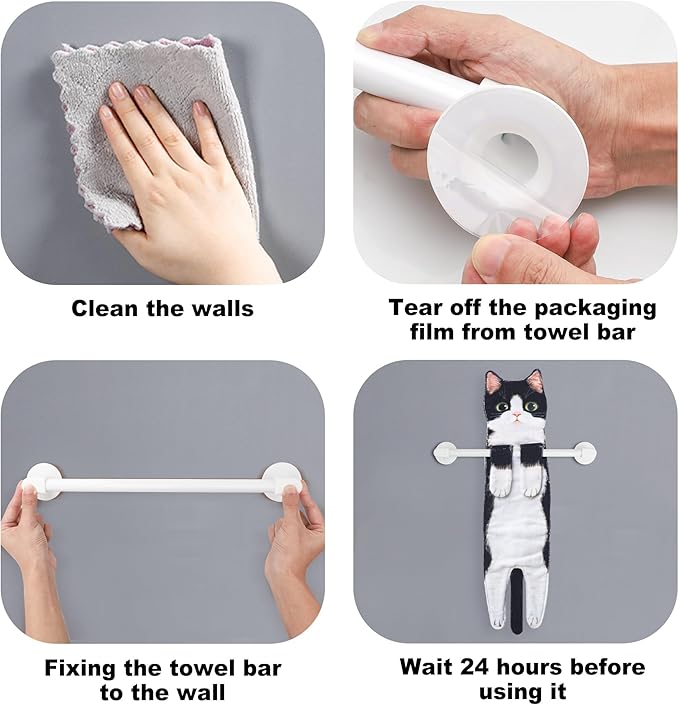 Clean the walls

Tear off the packaging film from towel bar

Fixing the towel bar to the wall

Wait 24 hours before using it