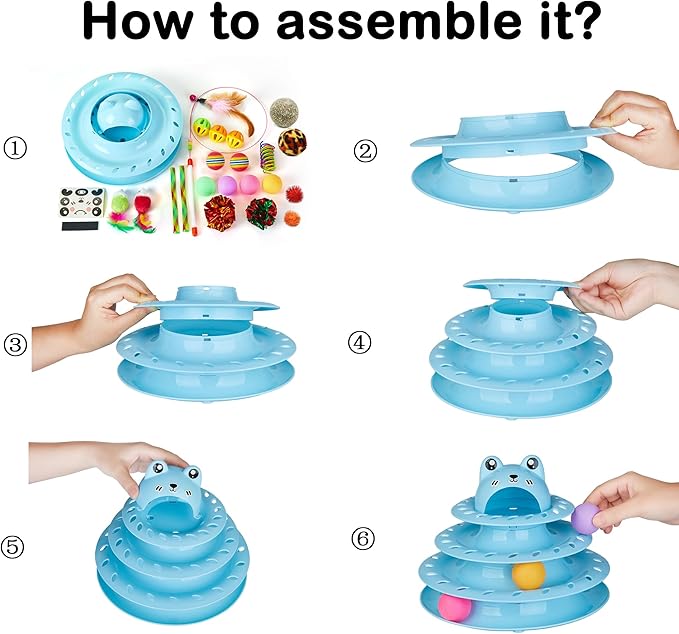 How to assemble it?

①

②

③

④

⑤

⑥