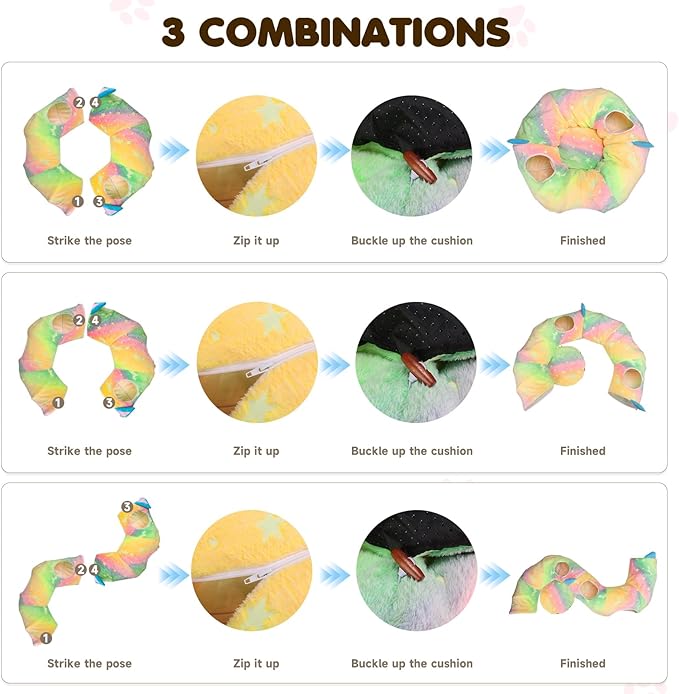 3 COMBINATIONS

2 4
1 3
Strike the pose
Zip it up
Buckle up the cushion
Finished

2 4
1 3
Strike the pose
Zip it up
Buckle up the cushion
Finished

3
2 4
1
Strike the pose
Zip it up
Buckle up the cushion
Finished