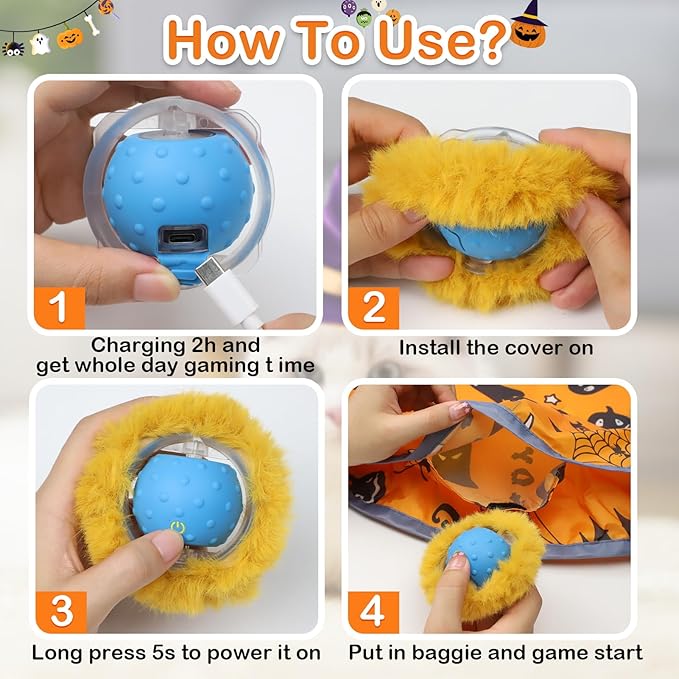 How To Use?

1
Charging 2h and get whole day gaming t ime

2
Install the cover on

3
Long press 5s to power it on

4
Put in baggie and game start