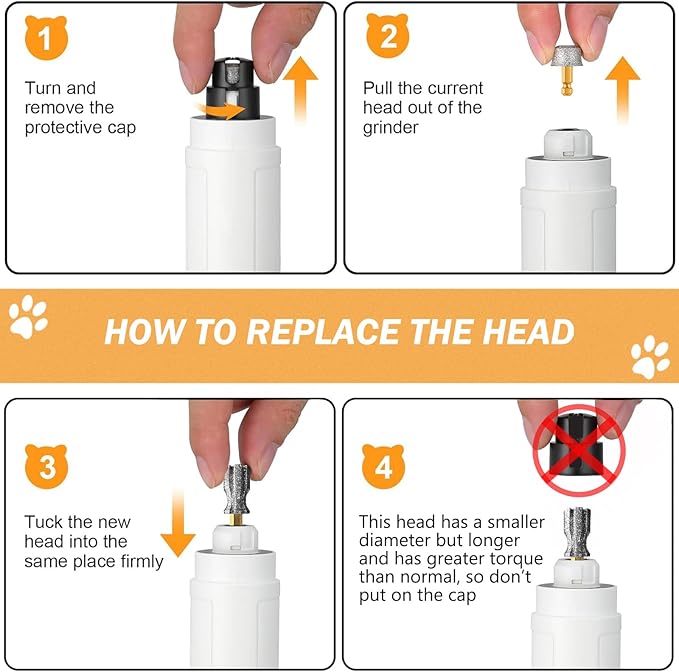 1

Turn and remove the protective cap

2

Pull the current head out of the grinder

HOW TO REPLACE THE HEAD

3

Tuck the new head into the same place firmly

4

This head has a smaller diameter but longer and has greater torque than normal, so don't put on the cap