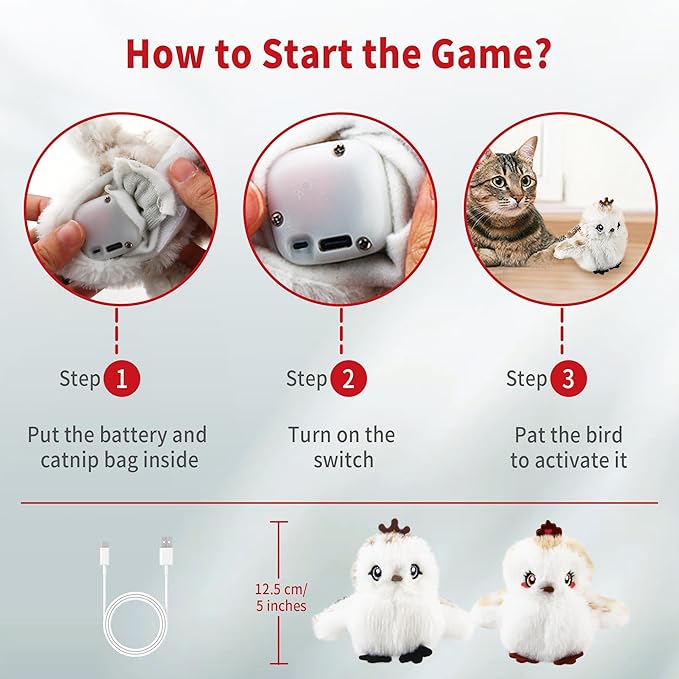 How to Start the Game?

Step 1

Put the battery and catnip bag inside

Step 2

Turn on the switch

Step 3

Pat the bird to activate it

12.5 cm/ 5 inches