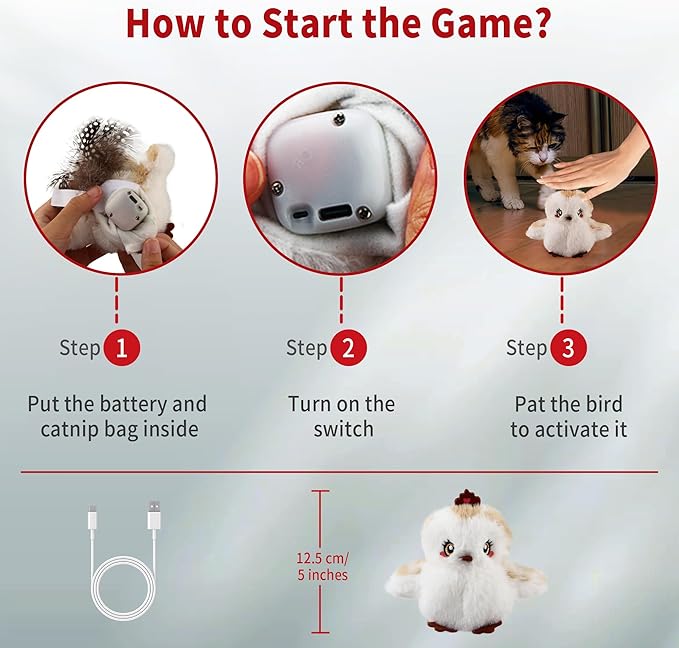 How to Start the Game?

Step 1

Put the battery and catnip bag inside

Step 2

Turn on the switch

Step 3

Pat the bird to activate it

12.5 cm/ 5 inches