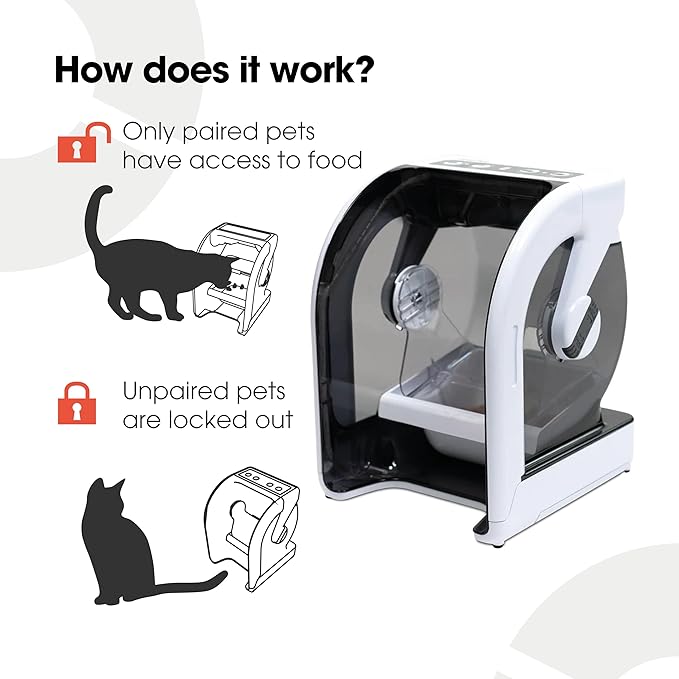 How does it work?

Only paired pets have access to food

Unpaired pets are locked out