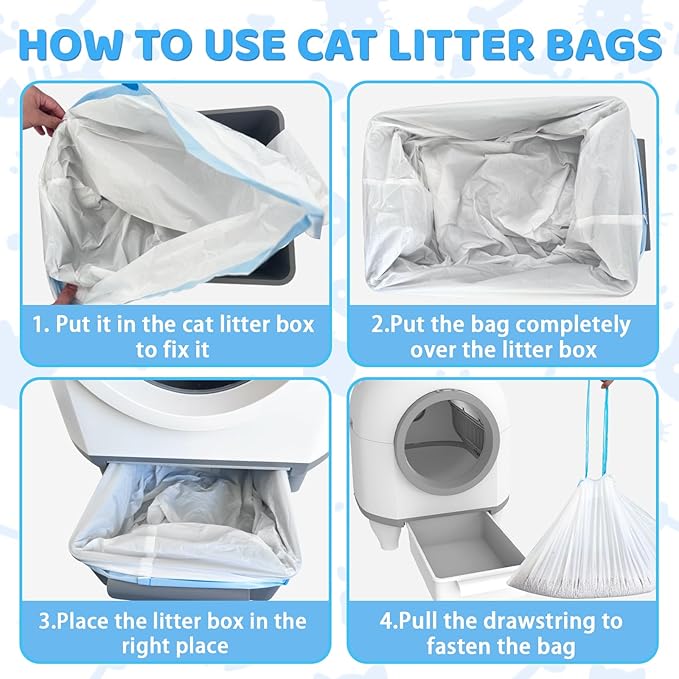 HOW TO USE CAT LITTER BAGS

1. Put it in the cat litter box to fix it

2.Put the bag completely over the litter box

3.Place the litter box in the right place

4.Pull the drawstring to fasten the bag