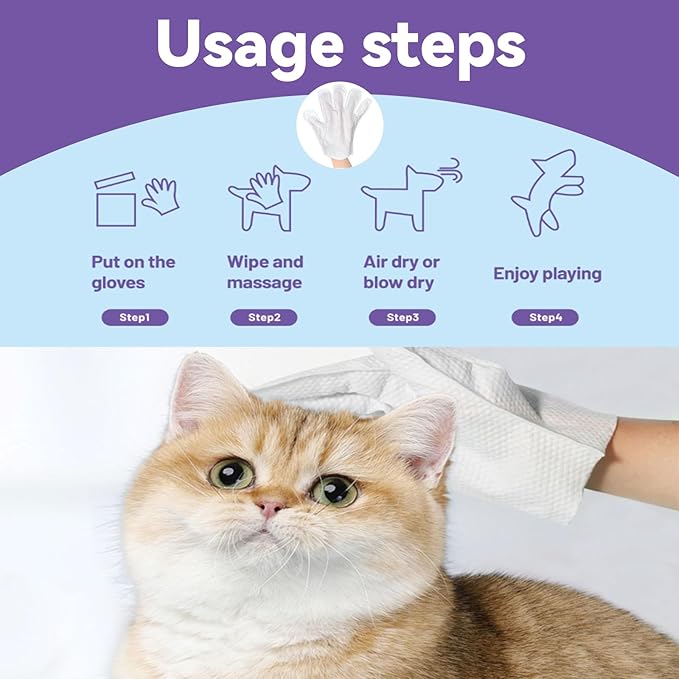 Usage steps

Put on the gloves

Step1

Wipe and massage

Step2

Air dry or blow dry

Step3

Enjoy playing

Step4