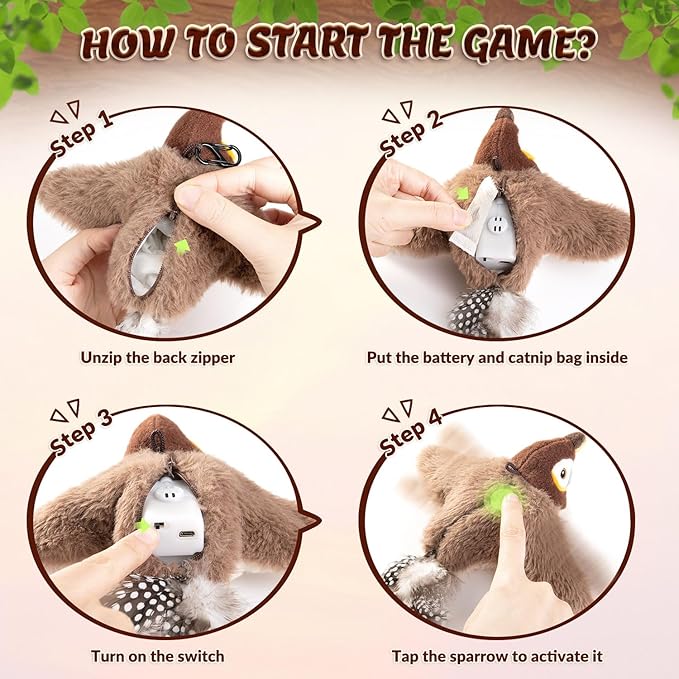 HOW TO START THE GAME?

Step 1

Unzip the back zipper

Step 2

Put the battery and catnip bag inside

Step 3

Turn on the switch

Step 4

Tap the sparrow to activate it