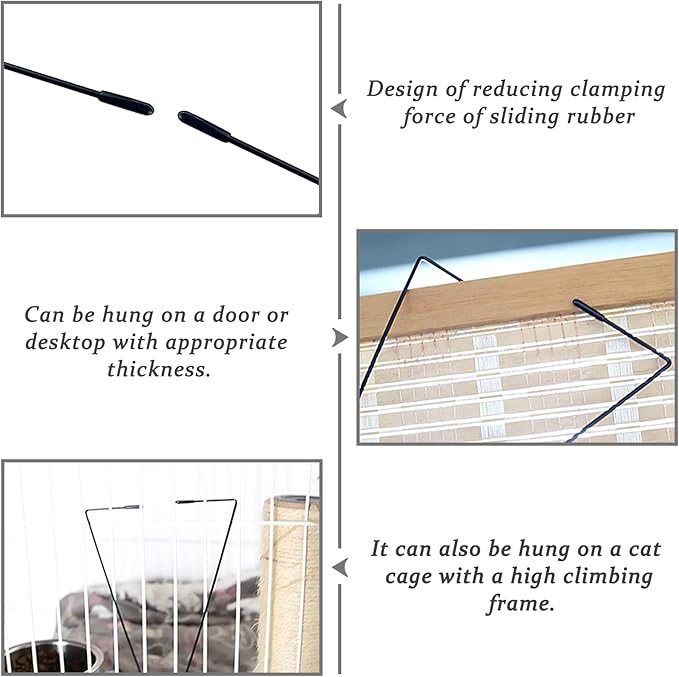 Design of reducing clamping force of sliding rubber

Can be hung on a door or desktop with appropriate thickness.

It can also be hung on a cat cage with a high climbing frame.