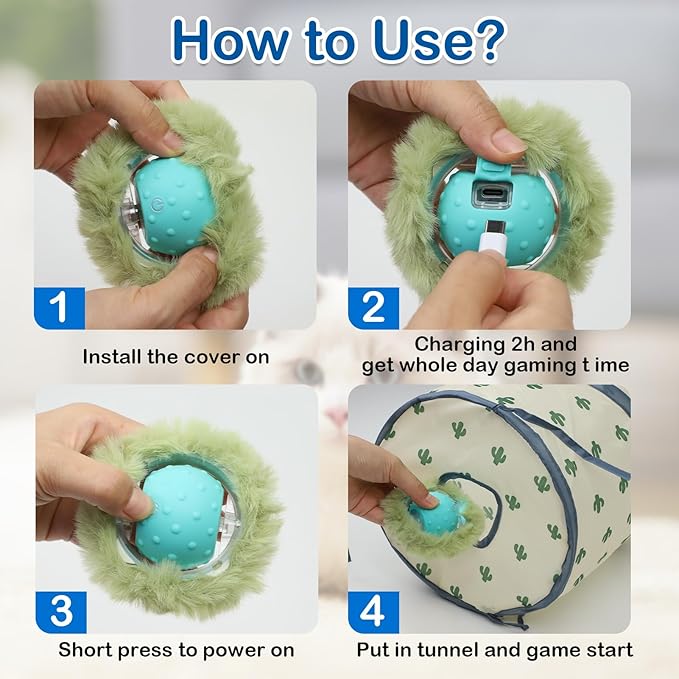 How to Use?

1

Install the cover on

2

Charging 2h and get whole day gaming t ime

3

Short press to power on

4

Put in tunnel and game start