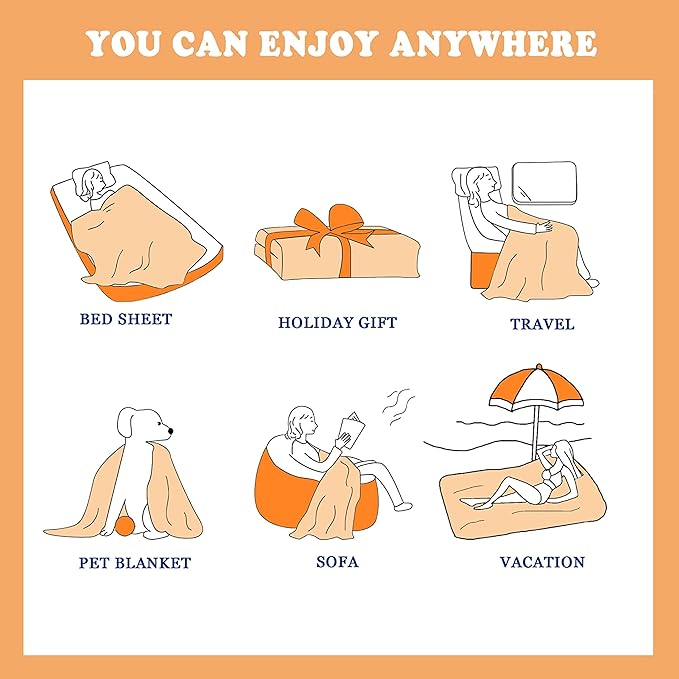 YOU CAN ENJOY ANYWHERE

BED SHEET

HOLIDAY GIFT

TRAVEL

PET BLANKET

SOFA

VACATION