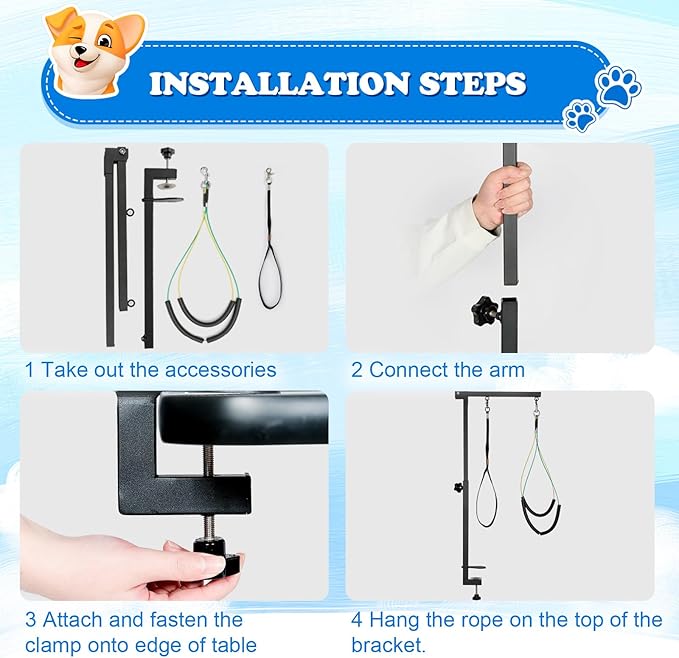 INSTALLATION STEPS

1 Take out the accessories

2 Connect the arm

3 Attach and fasten the clamp onto edge of table

4 Hang the rope on the top of the bracket.