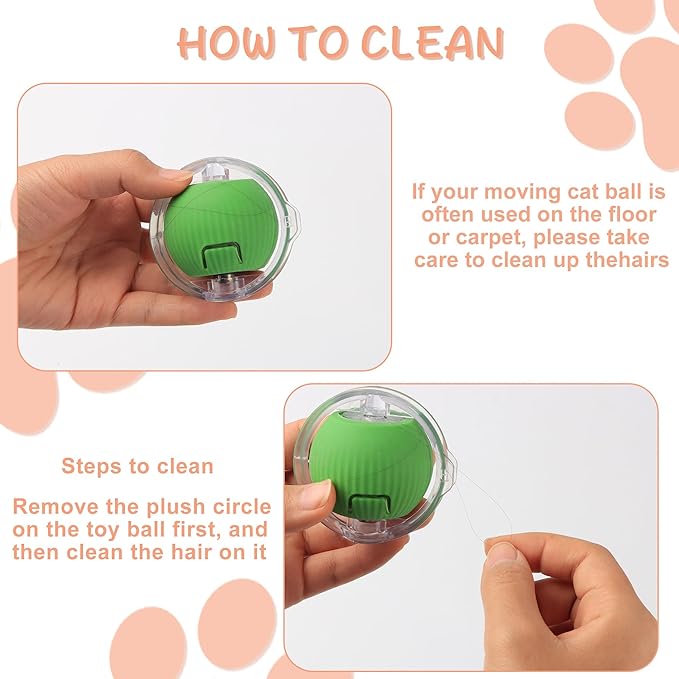 HOW TO CLEAN

If your moving cat ball is often used on the floor or carpet, please take care to clean up thehairs

Steps to clean

Remove the plush circle on the toy ball first, and then clean the hair on it