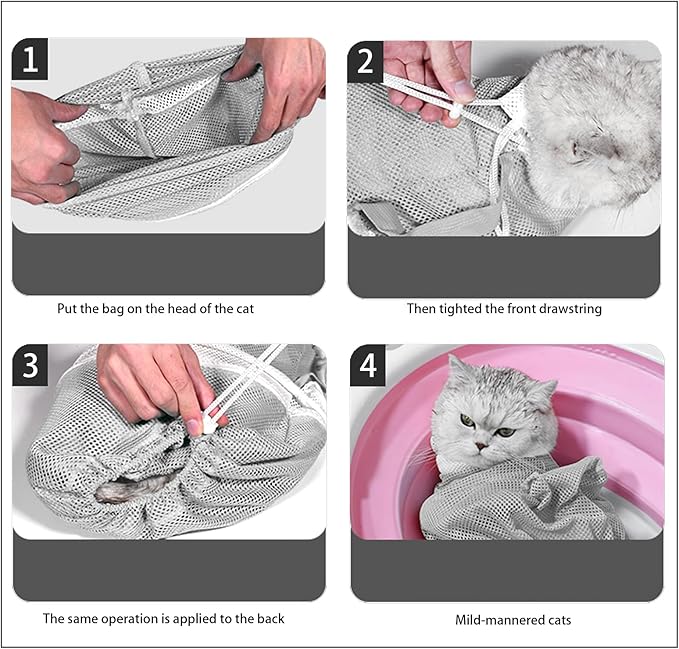 1

Put the bag on the head of the cat

2

Then tighted the front drawstring

3

The same operation is applied to the back

4

Mild-mannered cats