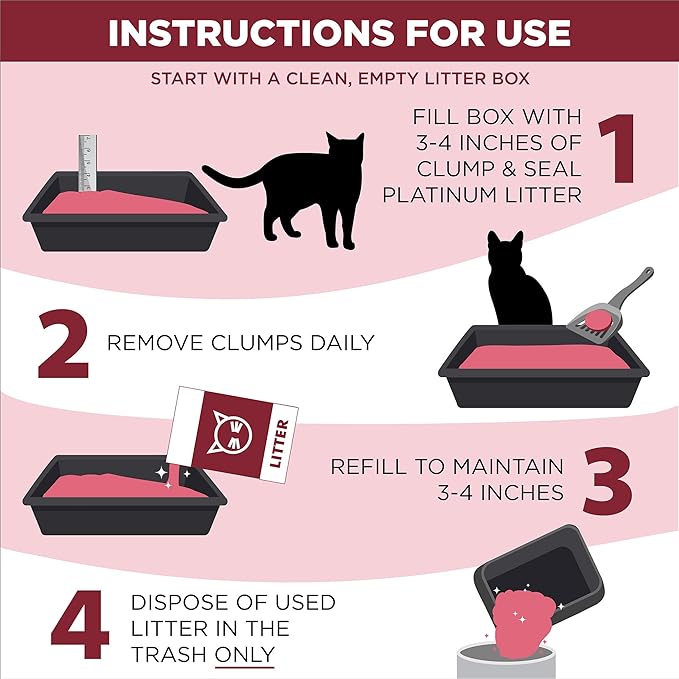 INSTRUCTIONS FOR USE

START WITH A CLEAN, EMPTY LITTER BOX

FILL BOX WITH 3-4 INCHES OF CLUMP & SEAL PLATINUM LITTER

1

2

REMOVE CLUMPS DAILY

LITTER

REFILL TO MAINTAIN 3-4 INCHES

3

4

DISPOSE OF USED LITTER IN THE TRASH ONLY