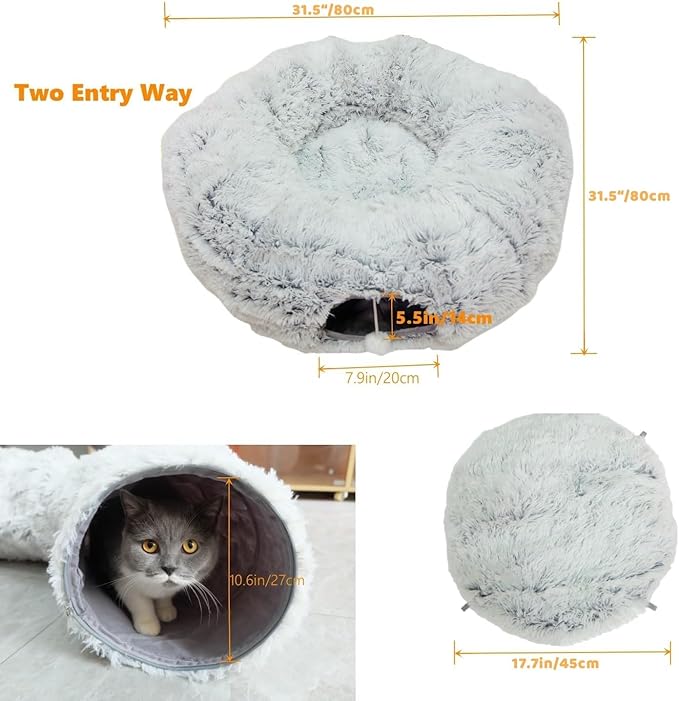 31.5"/80cm

Two Entry Way

31.5"/80cm

5.5in/14cm

7.9in/20cm

10.6in/27cm

17.7in/45cm